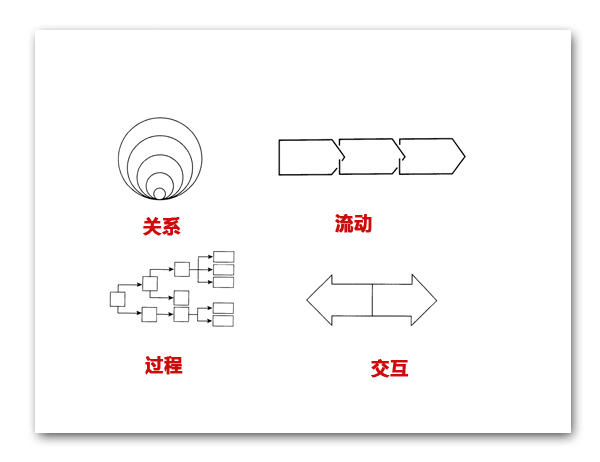 关系

流动

过程

交互